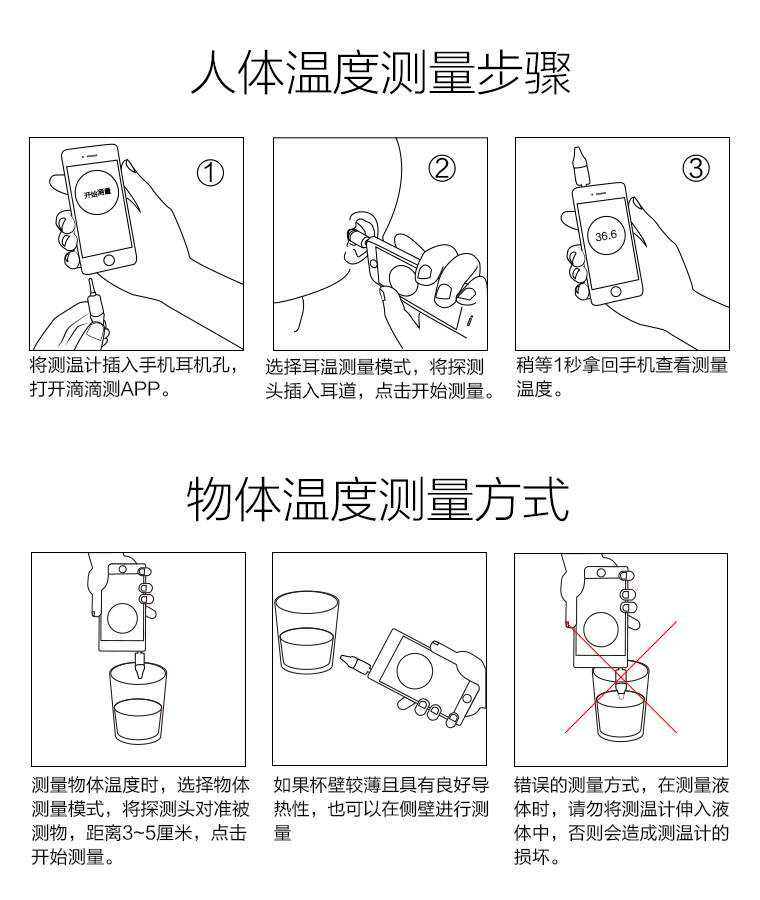 人体温度测量步骤

①
开始测量
将测温计插入手机耳机孔，打开滴滴测APP。

②
选择耳温测量模式，将探测头插入耳道，点击开始测量。

③
36.6
稍等1秒拿回手机查看测量温度。

物体温度测量方式

测量物体温度时，选择物体测量模式，将探测头对准被测物，距离3~5厘米，点击开始测量。

如果杯壁较薄且具有良好导热性，也可以在侧壁进行测量

错误的测量方式，在测量液体时，请勿将测温计伸入液体中，否则会造成测温计的损坏。