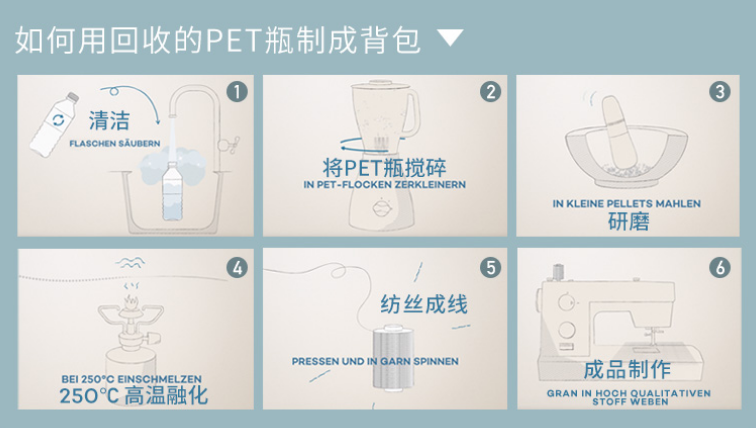 如何用回收的PET瓶制成背包 ▼

1
清洁
FLASCHEN SÄUBERN

2
将PET瓶搅碎
IN PET-FLOCKEN ZERKLEINERN

3
IN KLEINE PELLETS MAHLEN
研磨

4
BEI 250°C EINSCHMELZEN
250°C 高温融化

5
纺丝成线
PRESSEN UND IN GARN SPINNEN

6
成品制作
GRAN IN HOCH QUALITATIVEN STOFF WEBEN